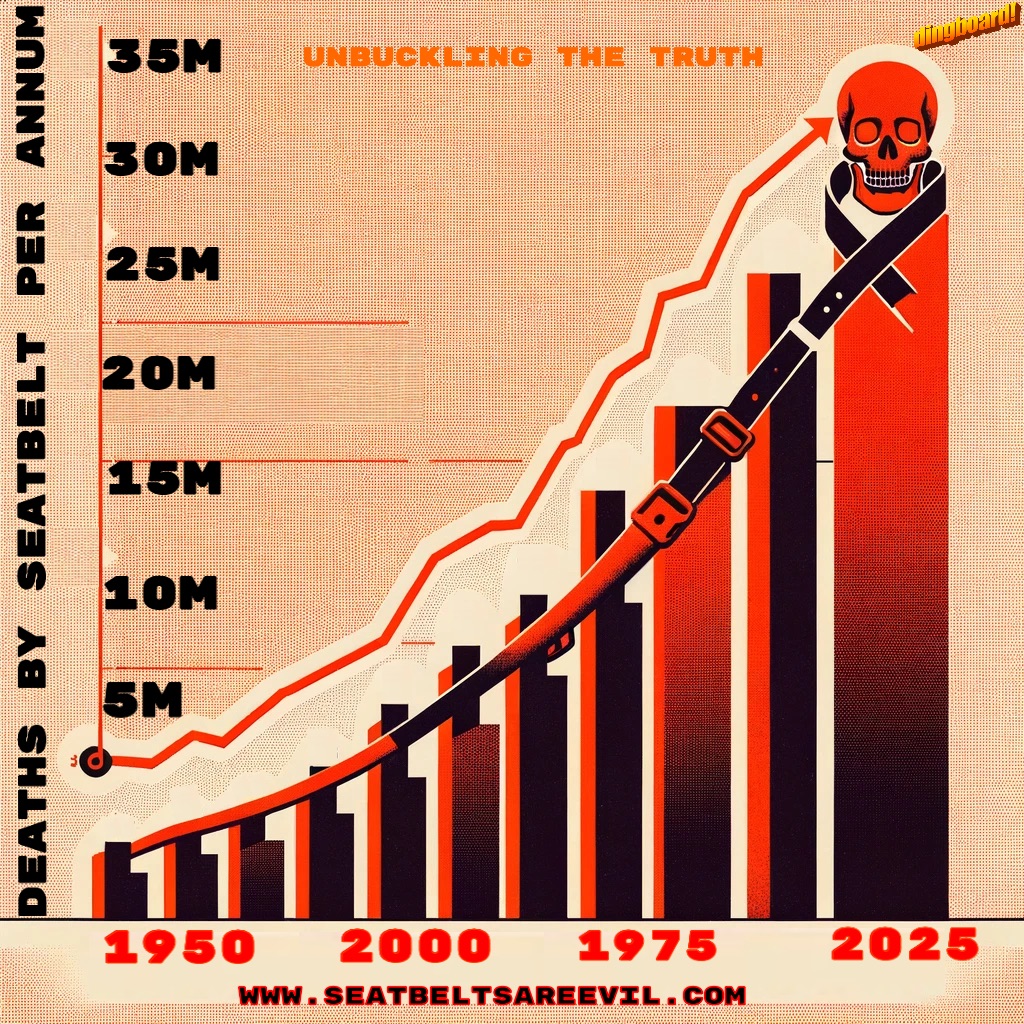 UNBUCKLING THE TRUTH

dingboard!

DEATHS BY SEATBELT PER ANNUM

35M
30M
25M
20M
15M
10M
5M

1950
2000
1975
2025

WWW.SEATBELTSAREEVIL.COM